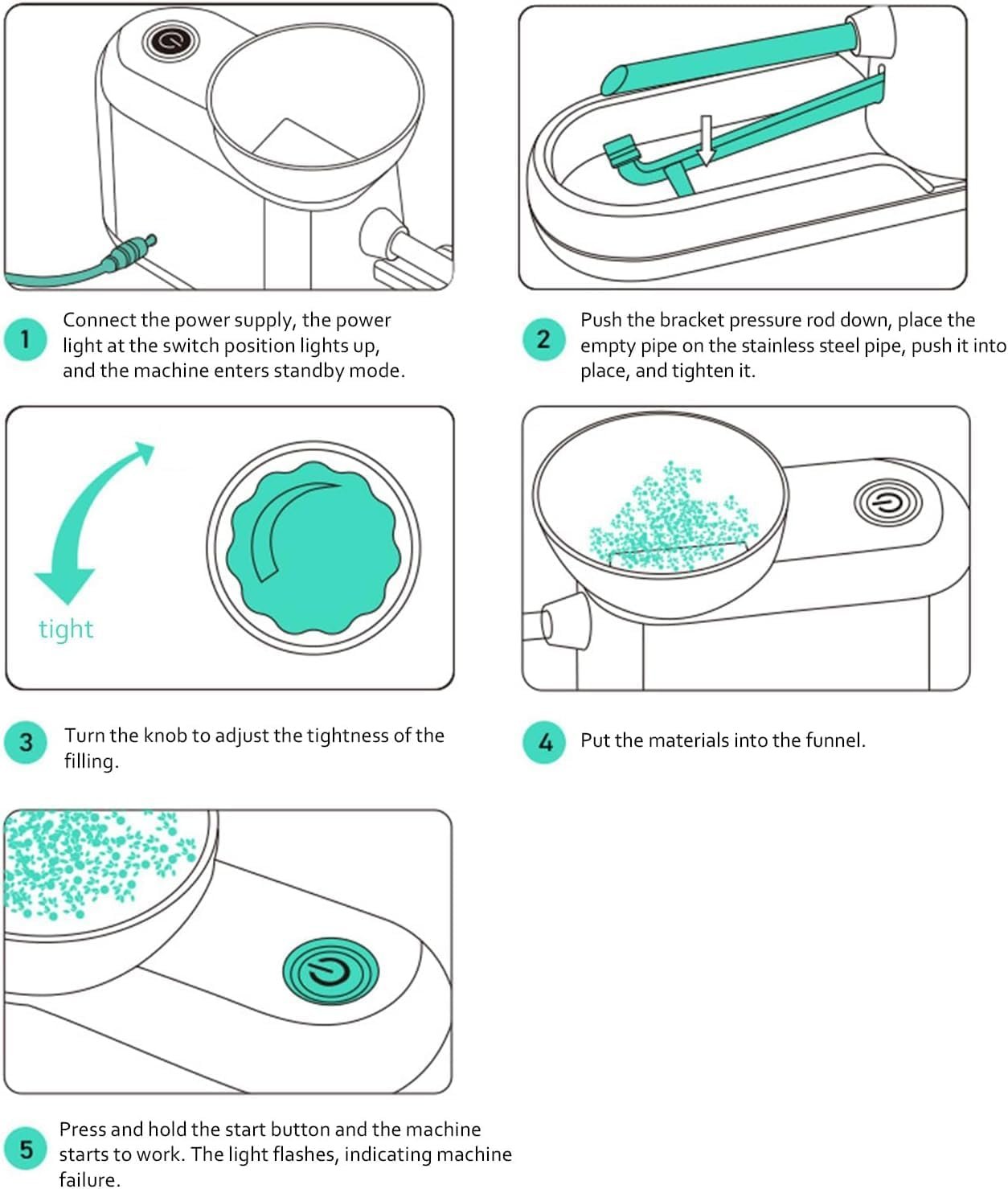 1 Connect the power supply, the power light at the switch position lights up, and the machine enters standby mode.

2 Push the bracket pressure rod down, place the empty pipe on the stainless steel pipe, push it into place, and tighten it.

tight

3 Turn the knob to adjust the tightness of the filling.

4 Put the materials into the funnel.

5 Press and hold the start button and the machine starts to work. The light flashes, indicating machine failure.