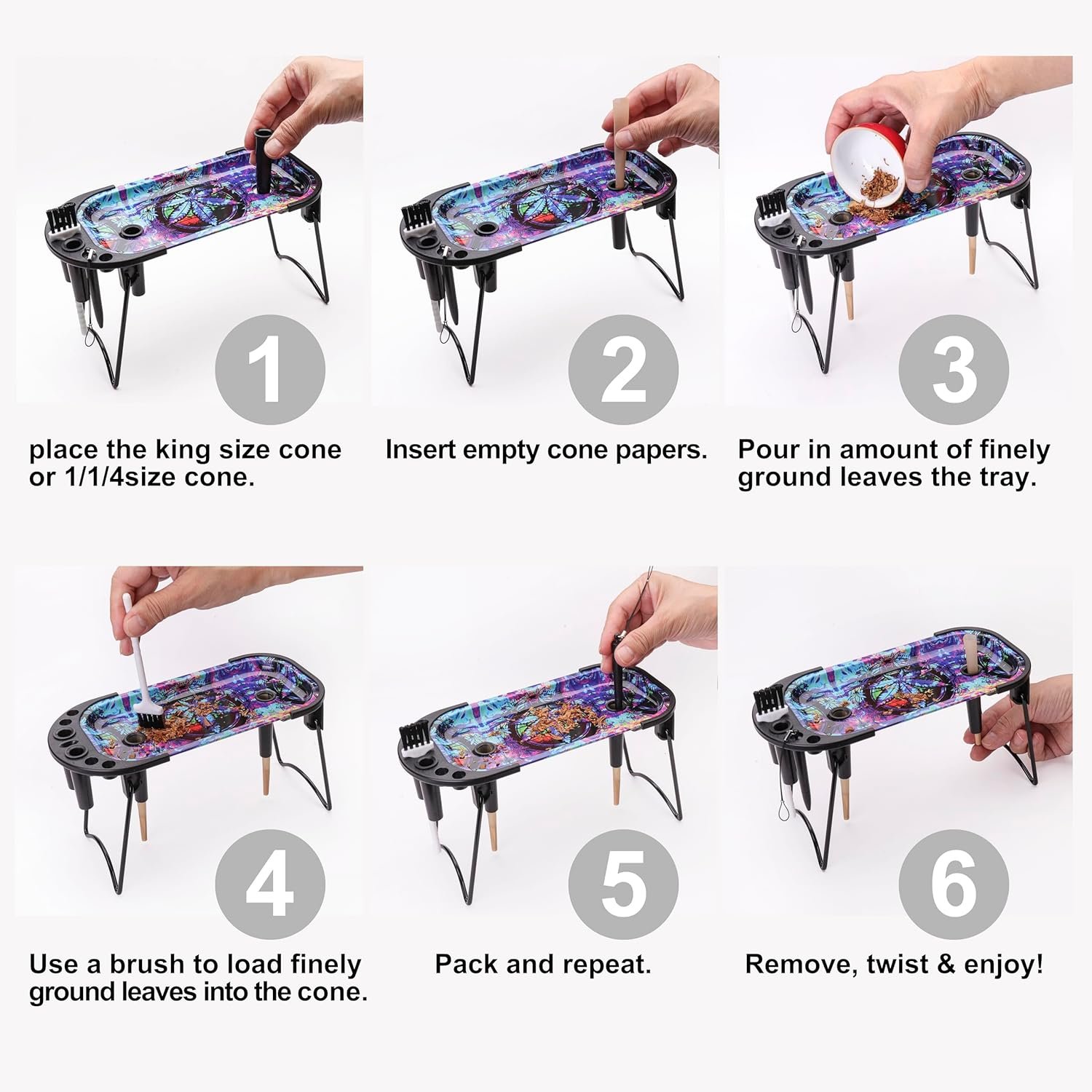 1

place the king size cone or 1/1/4size cone.

2

Insert empty cone papers.

3

Pour in amount of finely ground leaves the tray.

4

Use a brush to load finely ground leaves into the cone.

5

Pack and repeat.

6

Remove, twist & enjoy!